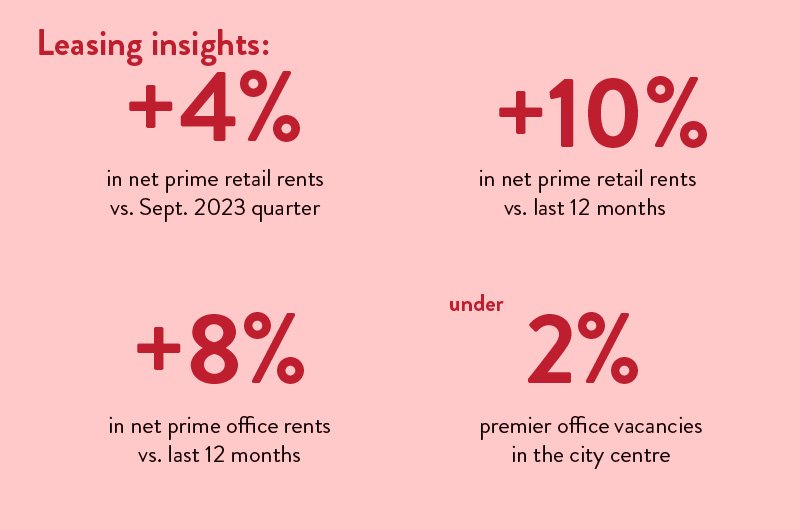 Leasing insights:

+4%

in net prime retail rents vs. Sept. 2023 quarter

+10%

in net prime retail rents vs. last 12 months

+8%

in net prime office rents vs. last 12 months

under

2%

premier office vacancies in the city centre