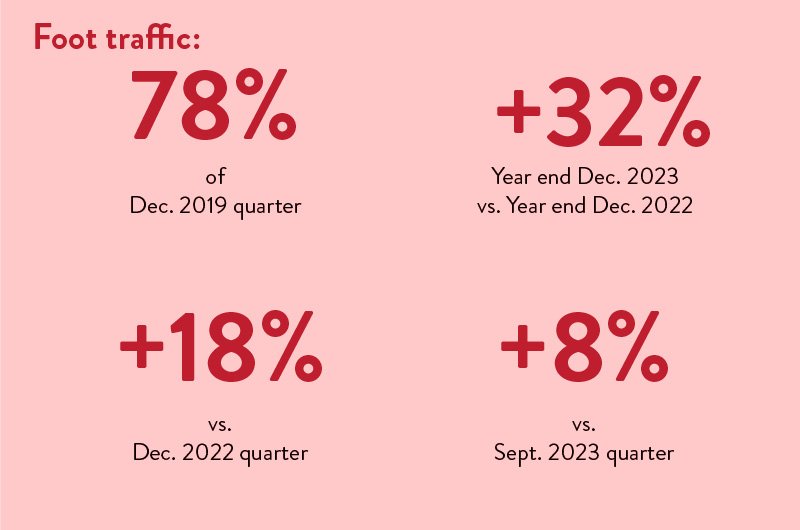 Foot traffic:

78%

of
Dec. 2019 quarter

+32%

Year end Dec. 2023
vs. Year end Dec. 2022

+18%

vs.
Dec. 2022 quarter

+8%

vs.
Sept. 2023 quarter