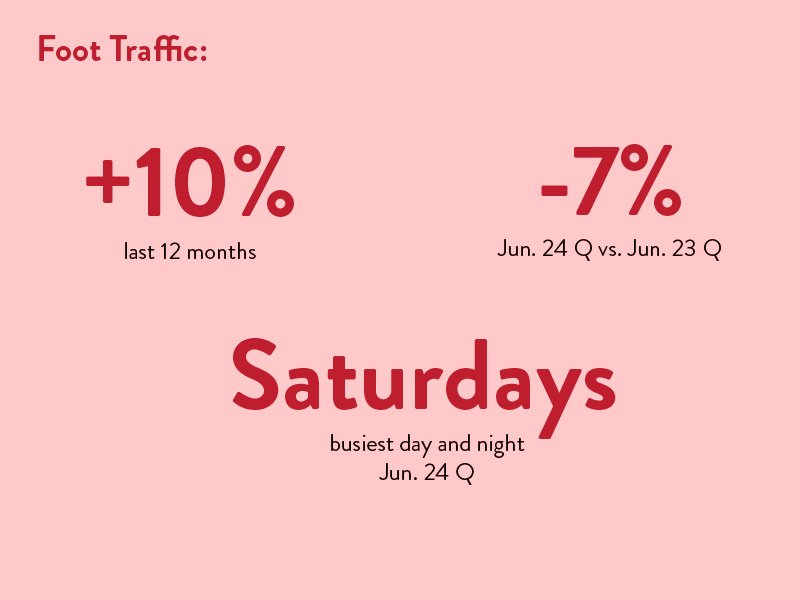 Foot Traffic:

+10%
last 12 months

-7%
Jun. 24 Q vs. Jun. 23 Q

Saturdays
busiest day and night
Jun. 24 Q