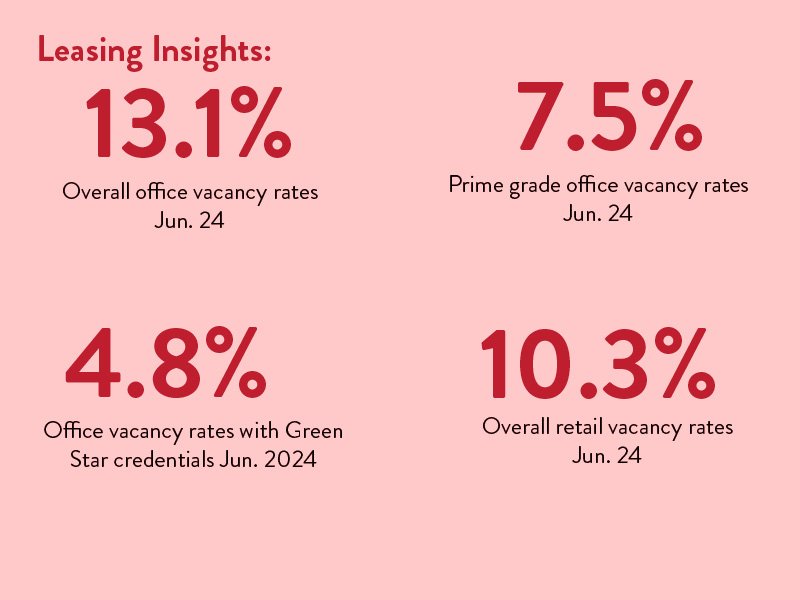 Leasing Insights:

13.1%
Overall office vacancy rates
Jun. 24

7.5%
Prime grade office vacancy rates
Jun. 24

4.8%
Office vacancy rates with Green Star credentials Jun. 2024

10.3%
Overall retail vacancy rates
Jun. 24