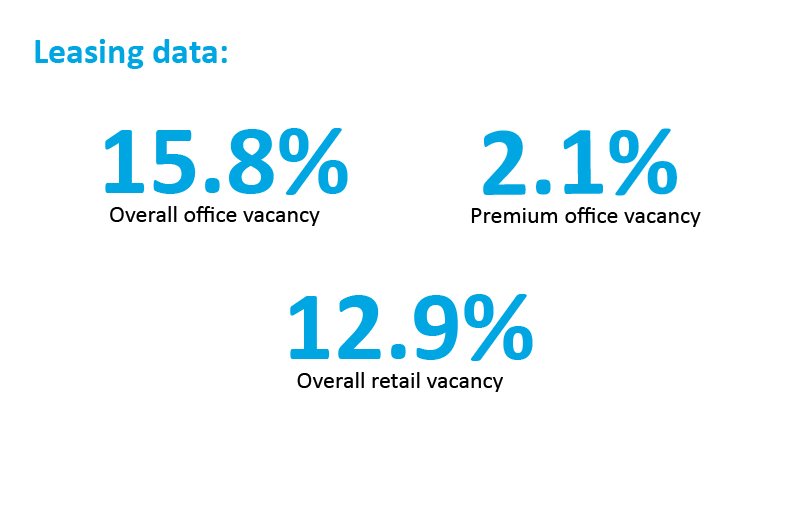 Leasing data:

15.8%
Overall office vacancy

2.1%
Premium office vacancy

12.9%
Overall retail vacancy